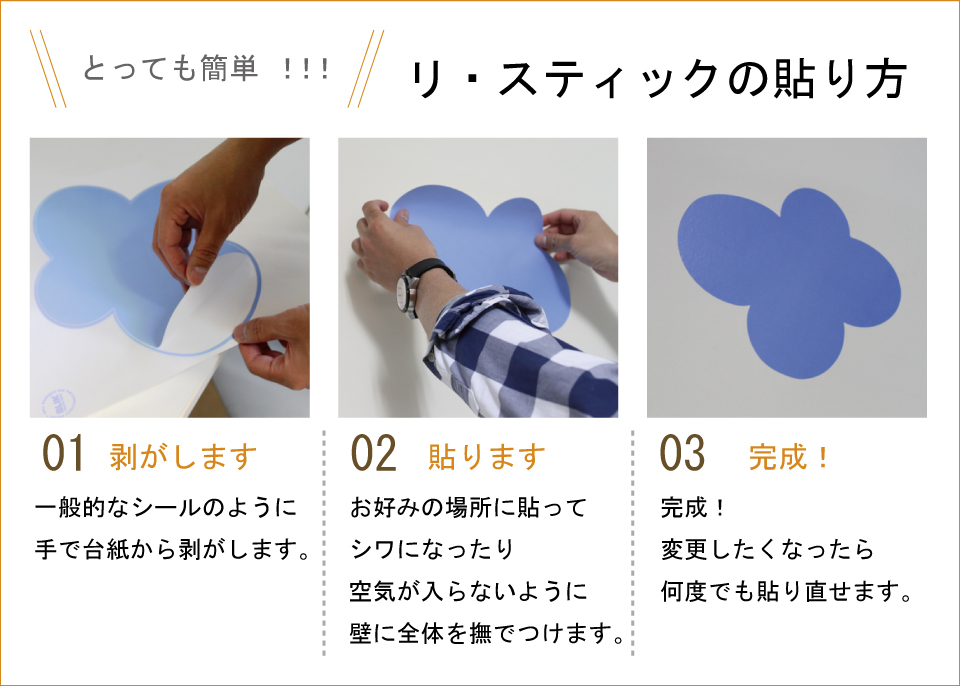 とっても簡単 !!!

リ・スティックの貼り方

01 剥がします

一般的なシールのように手で台紙から剥がします。

02 貼ります

お好みの場所に貼って
シワになったり
空気が入らないように
壁に全体を撫でつけます。

03 完成！

完成！
変更したくなったら
何度でも貼り直せます。