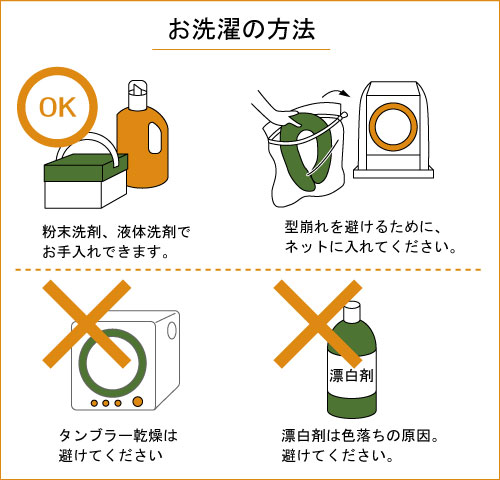 お洗濯の方法

OK

粉末洗剤、液体洗剤でお手入れできます。

型崩れを避けるために、ネットに入れてください。

タンブラー乾燥は避けてください

漂白剤

漂白剤は色落ちの原因。避けてください。